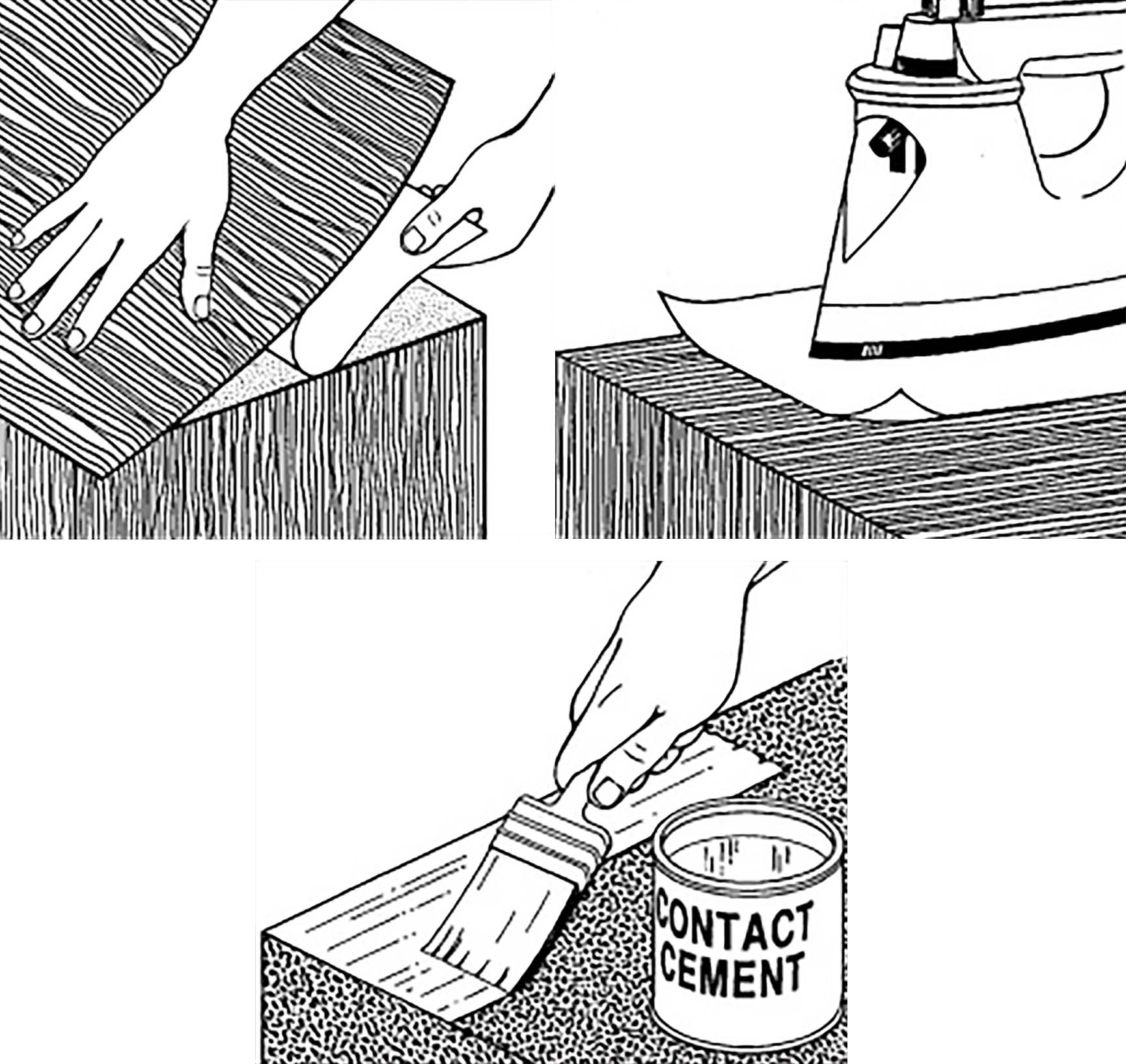 CONTACT CEMENT